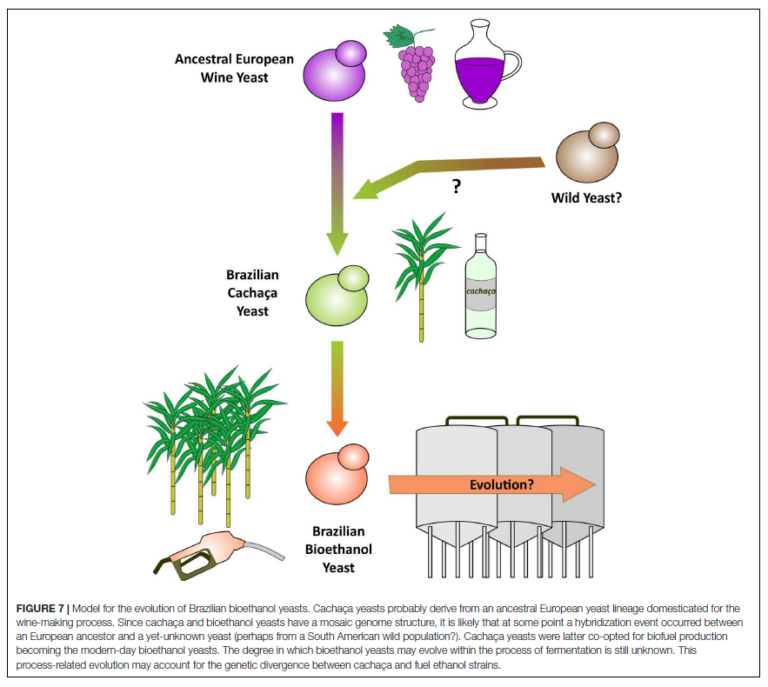 Ancestral European Wine Yeast

?

Wild Yeast?

Brazilian Cachaça Yeast

cachaça

Evolution?

Brazilian Bioethanol Yeast

FIGURE 7 | Model for the evolution of Brazilian bioethanol yeasts. Cachaça yeasts probably derive from an ancestral European yeast lineage domesticated for the wine-making process. Since cachaça and bioethanol yeasts have a mosaic genome structure, it is likely that at some point a hybridization event occurred between an European ancestor and a yet-unknown yeast (perhaps from a South American wild population?). Cachaça yeasts were latter co-opted for biofuel production becoming the modern-day bioethanol yeasts. The degree in which bioethanol yeasts may evolve within the process of fermentation is still unknown. This process-related evolution may account for the genetic divergence between cachaça and fuel ethanol strains.