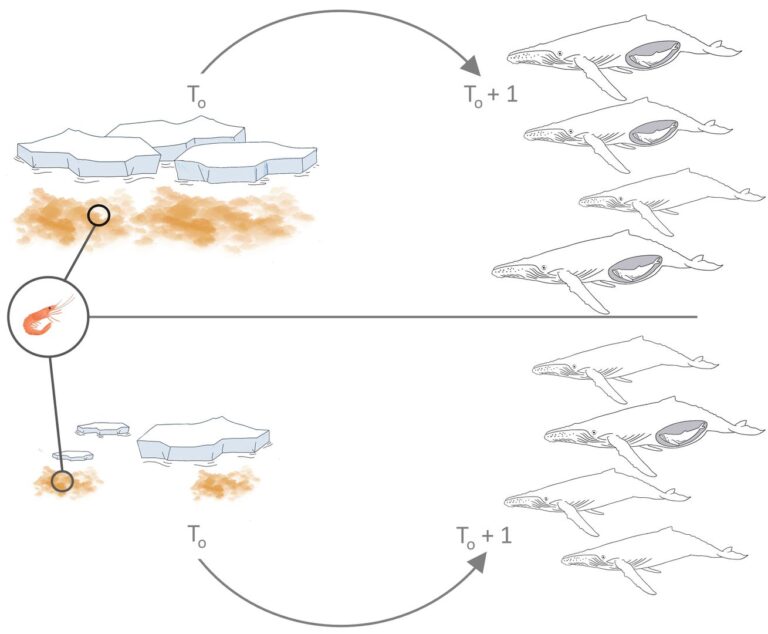 $T_o$

$T_o + 1$

$T_o$

$T_o + 1$